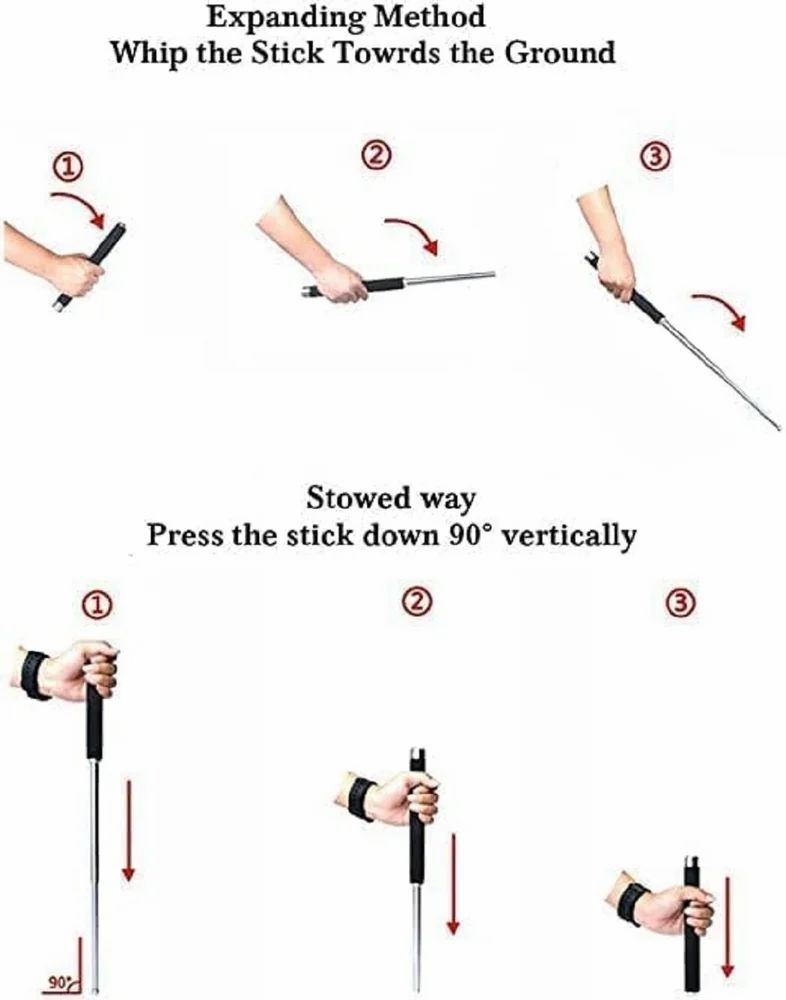 Expanding Method
Whip the Stick Towrds the Ground

①

②

③

Stowed way
Press the stick down 90° vertically

①

②

③

90°