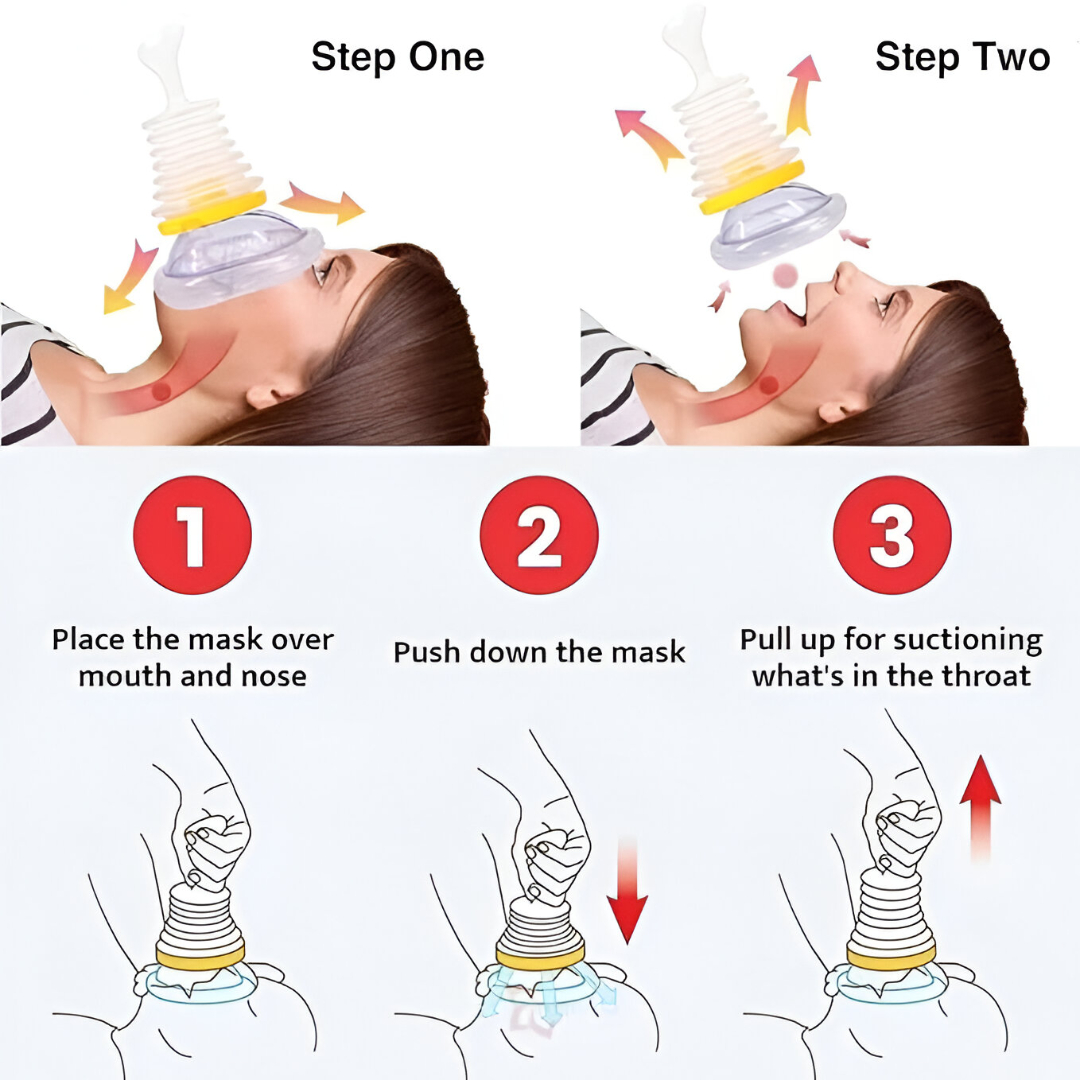 Step One

Step Two

1
Place the mask over mouth and nose

2
Push down the mask

3
Pull up for suctioning what's in the throat